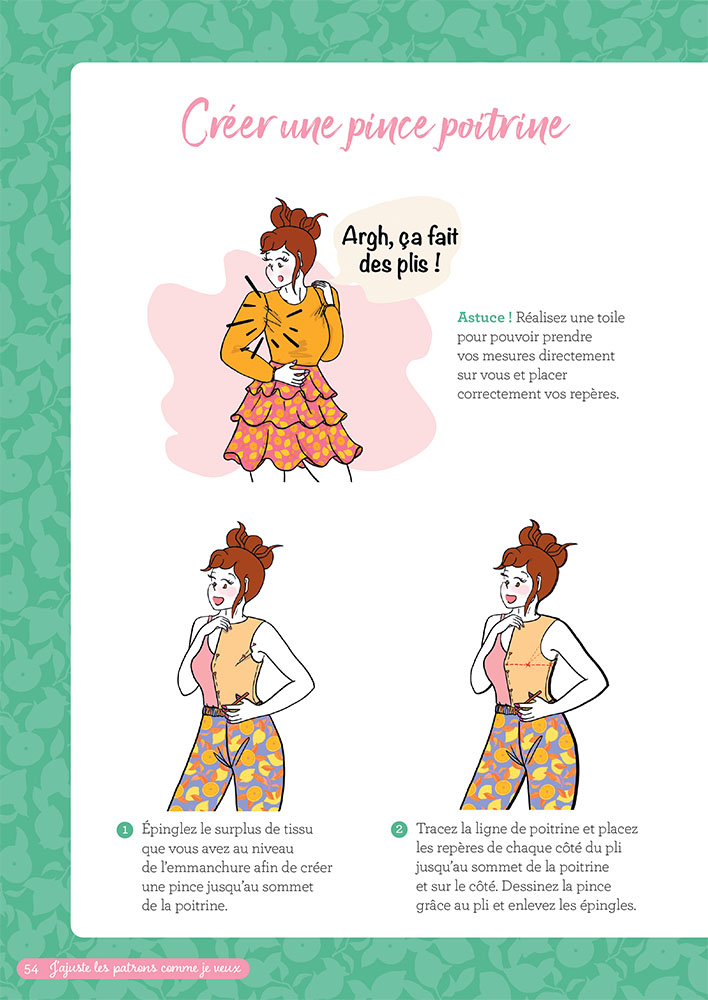 Créer une pince poitrine

Argh, ça fait des plis !

Astuce ! Réalisez une toile pour pouvoir prendre vos mesures directement sur vous et placer correctement vos repères.

1 Épinglez le surplus de tissu que vous avez au niveau de l'emmanchure afin de créer une pince jusqu'au sommet de la poitrine.

2 Tracez la ligne de poitrine et placez les repères de chaque côté du pli jusqu'au sommet de la poitrine et sur le côté. Dessinez la pince grâce au pli et enlevez les épingles.

54 J'ajuste les patrons comme je veux