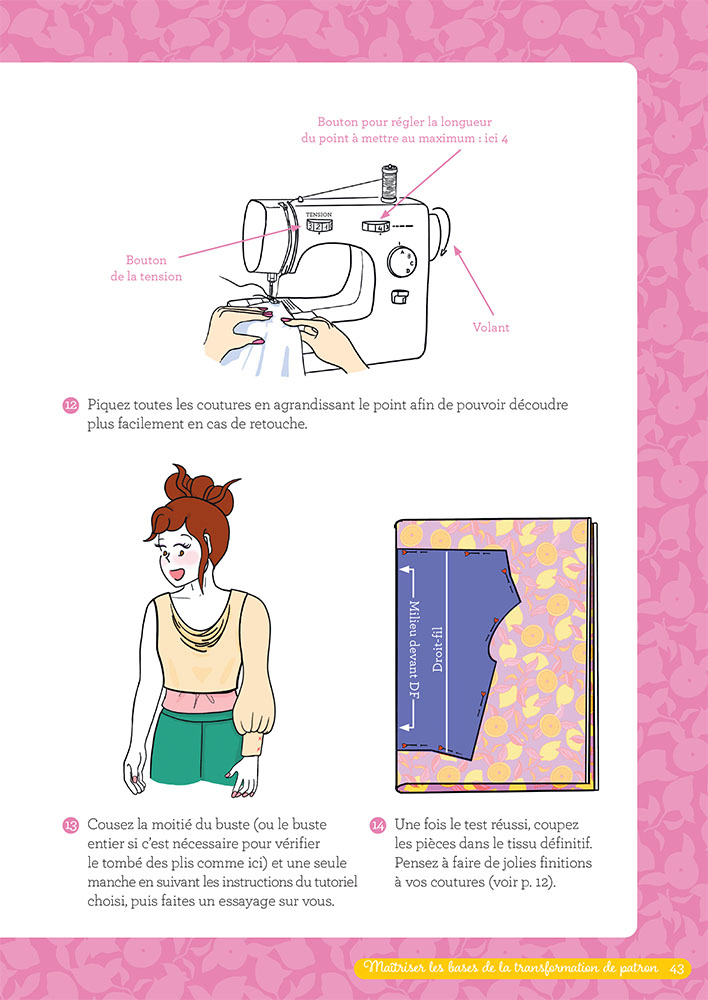 Bouton pour régler la longueur du point à mettre au maximum : ici 4

TENSION

Bouton de la tension

Volant

12 Piquez toutes les coutures en agrandissant le point afin de pouvoir découdre plus facilement en cas de retouche.

Milieu devant DF

Droit-fil

13 Cousez la moitié du buste (ou le buste entier si c'est nécessaire pour vérifier le tombé des plis comme ici) et une seule manche en suivant les instructions du tutoriel choisi, puis faites un essayage sur vous.

14 Une fois le test réussi, coupez les pièces dans le tissu définitif. Pensez à faire de jolies finitions à vos coutures (voir p. 12).

Maîtriser les bases de la transformation de patron 43