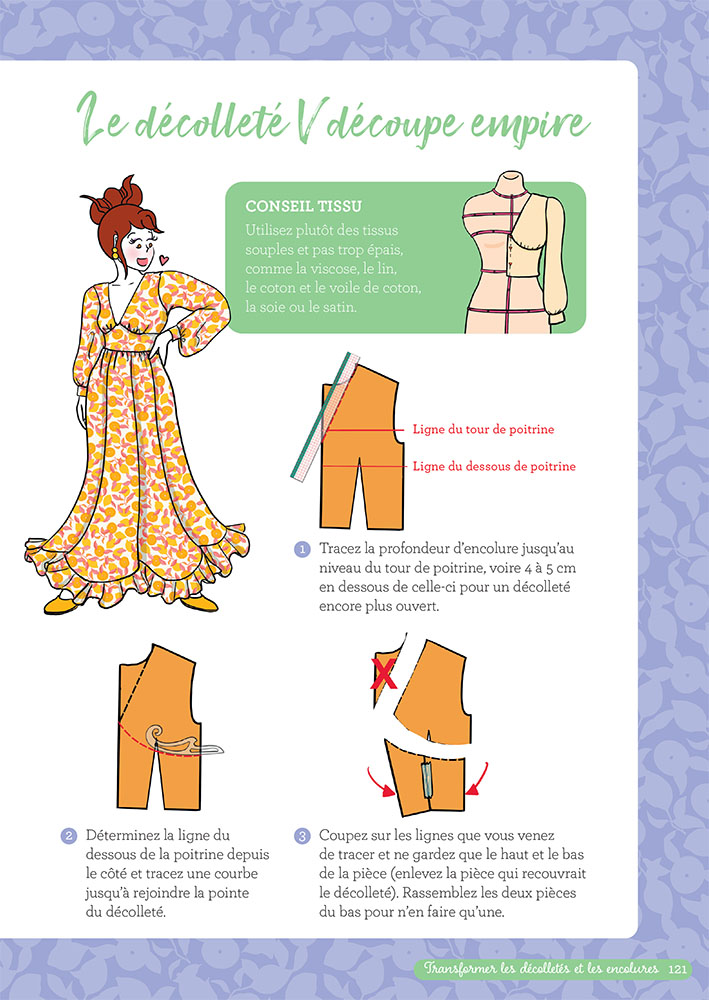 Le décolleté V découpe empire

CONSEIL TISSU
Utilisez plutôt des tissus souples et pas trop épais, comme la viscose, le lin, le coton et le voile de coton, la soie ou le satin.

Ligne du tour de poitrine

Ligne du dessous de poitrine

1 Tracez la profondeur d'encolure jusqu'au niveau du tour de poitrine, voire 4 à 5 cm en dessous de celle-ci pour un décolleté encore plus ouvert.

2 Déterminez la ligne du dessous de la poitrine depuis le côté et tracez une courbe jusqu'à rejoindre la pointe du décolleté.

3 Coupez sur les lignes que vous venez de tracer et ne gardez que le haut et le bas de la pièce (enlevez la pièce qui recouvrait le décolleté). Rassemblez les deux pièces du bas pour n'en faire qu'une.

Transformer les décolletés et les encolures 121